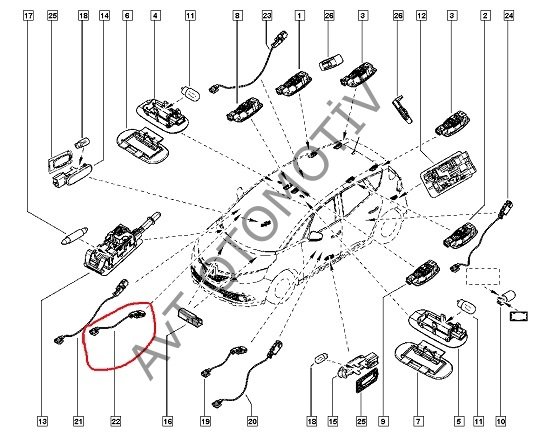 17 25 18 14 6 4 11 8 23 1 26 3 26 12 3 2 24

AVT OTOMOTİV

13 21 22 16 19 20 18 15 25 9 7 5 11 10